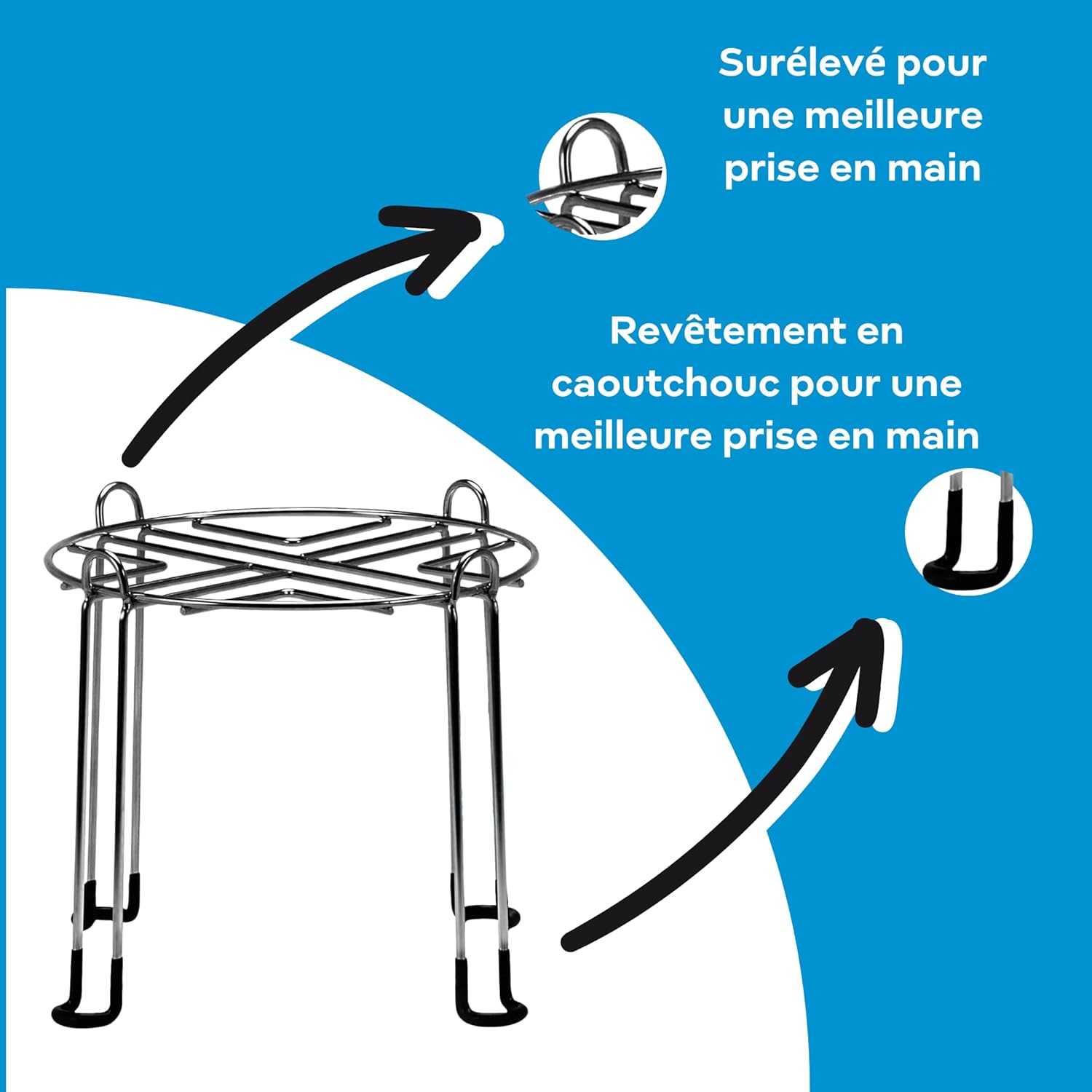 Surélevé pour une meilleure prise en main

Revêtement en caoutchouc pour une meilleure prise en main